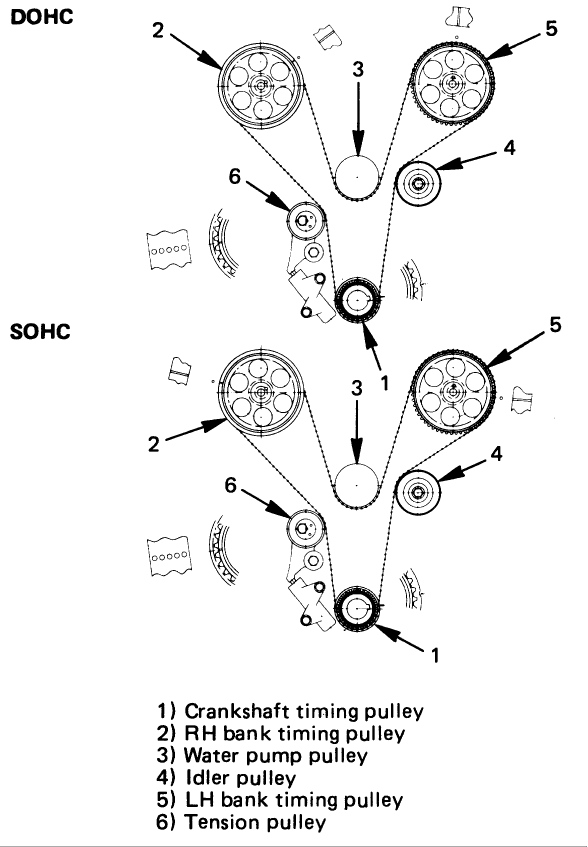 DOHC

2

5

3

4

6

1

SOHC

5

3

2

4

6

1

1) Crankshaft timing pulley
2) RH bank timing pulley
3) Water pump pulley
4) Idler pulley
5) LH bank timing pulley
6) Tension pulley