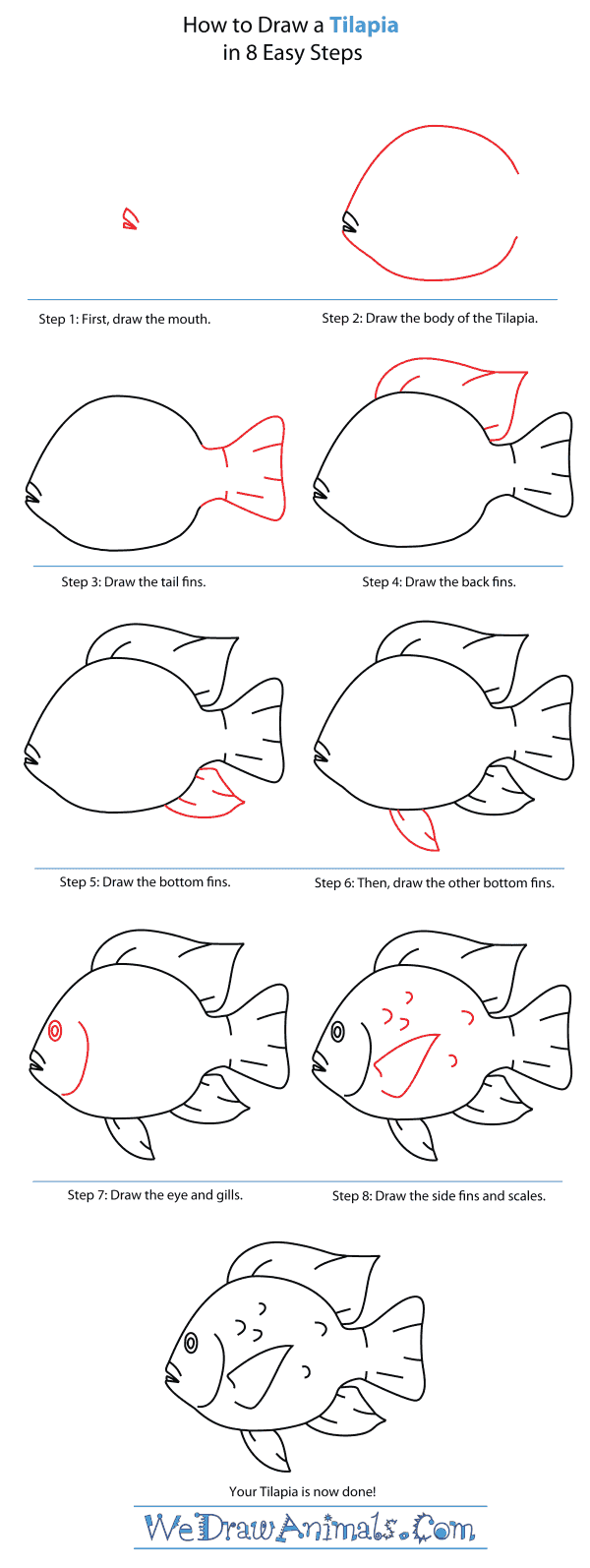 How to Draw a Tilapia
in 8 Easy Steps

Step 1: First, draw the mouth.

Step 2: Draw the body of the Tilapia.

Step 3: Draw the tail fins.

Step 4: Draw the back fins.

Step 5: Draw the bottom fins.

Step 6: Then, draw the other bottom fins.

Step 7: Draw the eye and gills.

Step 8: Draw the side fins and scales.

Your Tilapia is now done!

WeDrawAnimals.Com