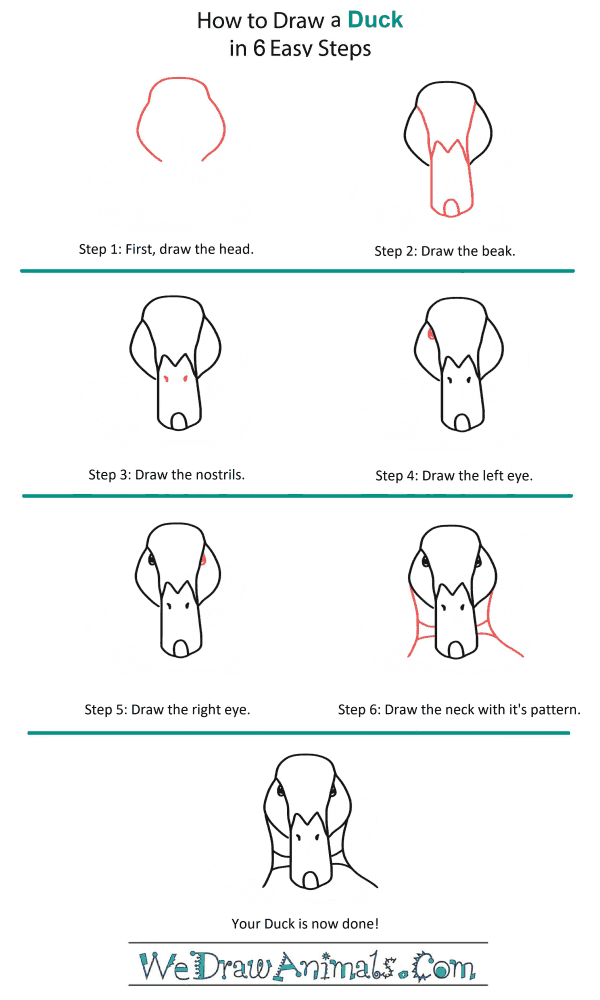 How to Draw a Duck
in 6 Easy Steps

Step 1: First, draw the head.

Step 2: Draw the beak.

Step 3: Draw the nostrils.

Step 4: Draw the left eye.

Step 5: Draw the right eye.

Step 6: Draw the neck with it's pattern.

Your Duck is now done!

WeDrawAnimals.Com