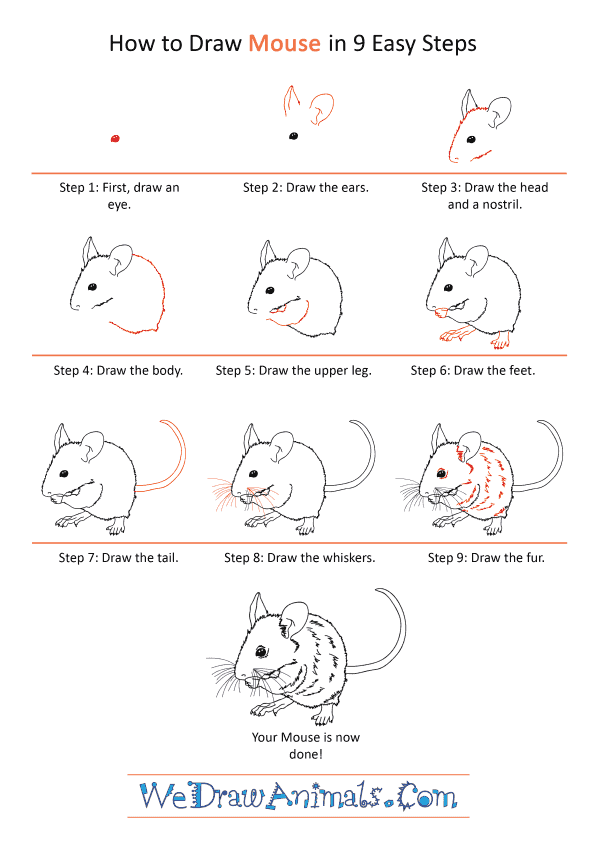 How to Draw Mouse in 9 Easy Steps

Step 1: First, draw an eye.

Step 2: Draw the ears.

Step 3: Draw the head and a nostril.

Step 4: Draw the body.

Step 5: Draw the upper leg.

Step 6: Draw the feet.

Step 7: Draw the tail.

Step 8: Draw the whiskers.

Step 9: Draw the fur.

Your Mouse is now done!

WeDrawAnimals.Com