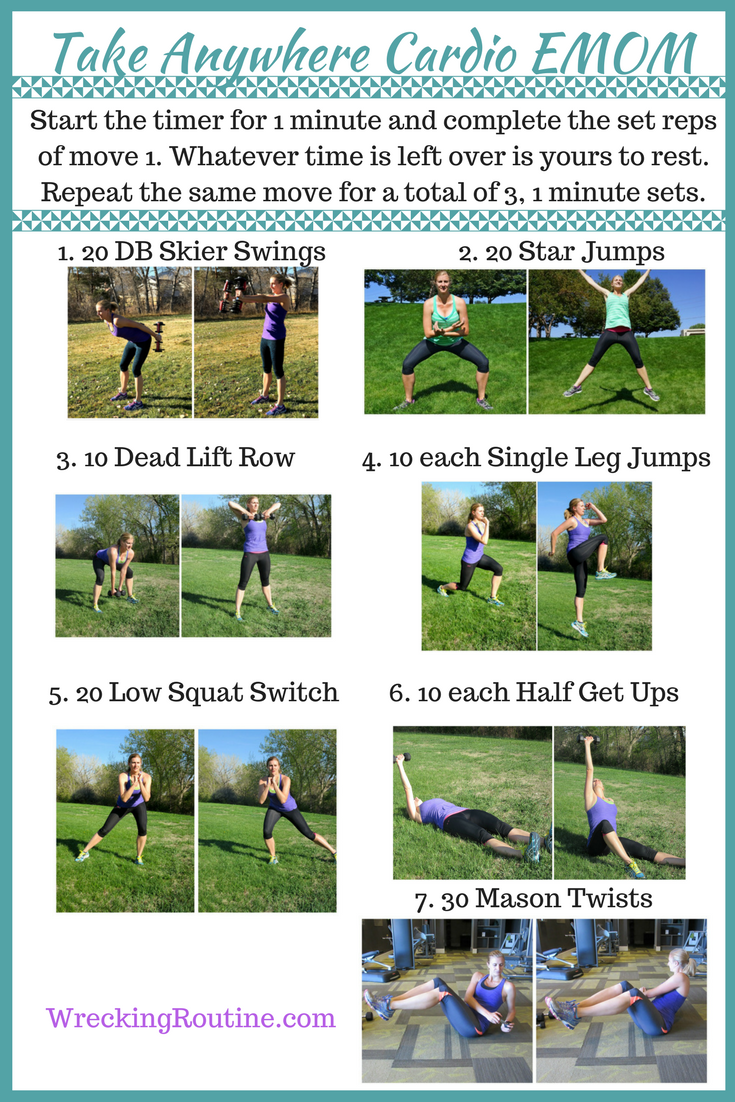 Take Anywhere Cardio EMOM

Start the timer for 1 minute and complete the set reps of move 1. Whatever time is left over is yours to rest. Repeat the same move for a total of 3, 1 minute sets.

1. 20 DB Skier Swings

2. 20 Star Jumps

3. 10 Dead Lift Row

4. 10 each Single Leg Jumps

5. 20 Low Squat Switch

6. 10 each Half Get Ups

7. 30 Mason Twists

WreckingRoutine.com